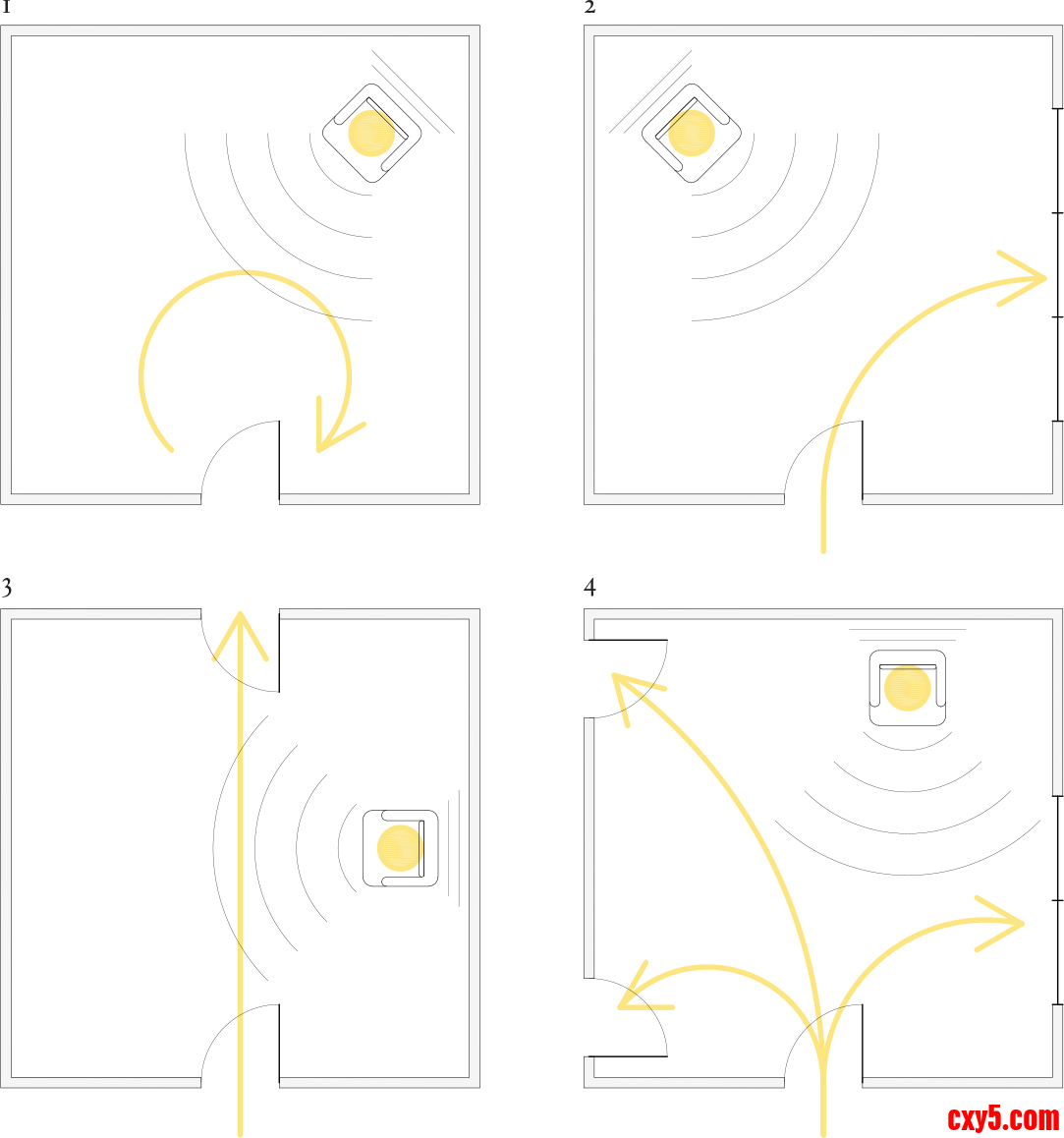 1

2

3

4

cxy5.com