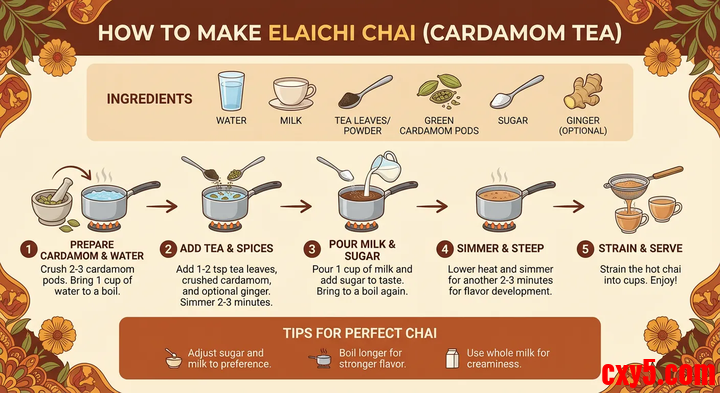 HOW TO MAKE ELAICHI CHAI (CARDAMOM TEA)

INGREDIENTS

WATER

MILK

TEA LEAVES/ POWDER

GREEN CARDAMOM PODS

SUGAR

GINGER (OPTIONAL)

1 PREPARE CARDAMOM & WATER
Crush 2-3 cardamom pods. Bring 1 cup of water to a boil.

2 ADD TEA & SPICES
Add 1-2 tsp tea leaves, crushed cardamom, and optional ginger. Simmer 2-3 minutes.

3 POUR MILK & SUGAR
Pour 1 cup of milk and add sugar to taste. Bring to a boil again.

4 SIMMER & STEEP
Lower heat and simmer for another 2-3 minutes for flavor development.

5 STRAIN & SERVE
Strain the hot chai into cups. Enjoy!

TIPS FOR PERFECT CHAI

Adjust sugar and milk to preference.

Boil longer for stronger flavor.

Use whole milk for creaminess.

cxy5.com